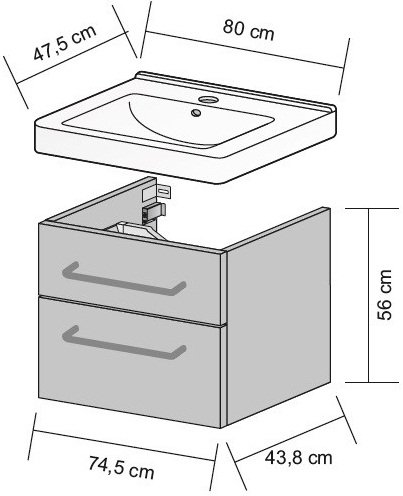 47,5 cm

80 cm

56 cm

74,5 cm

43,8 cm