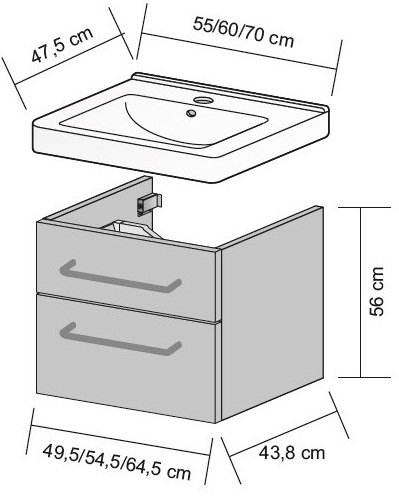 47,5 cm

55/60/70 cm

56 cm

49,5/54,5/64,5 cm

43,8 cm