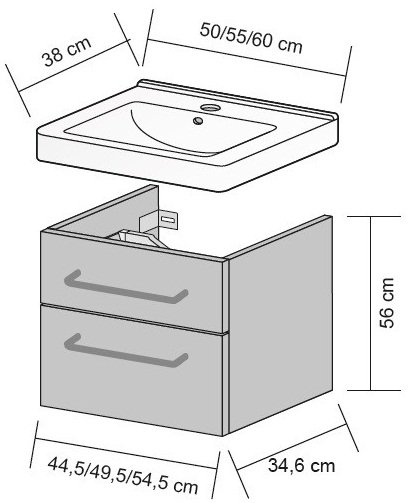 38 cm

50/55/60 cm

56 cm

44,5/49,5/54,5 cm

34,6 cm