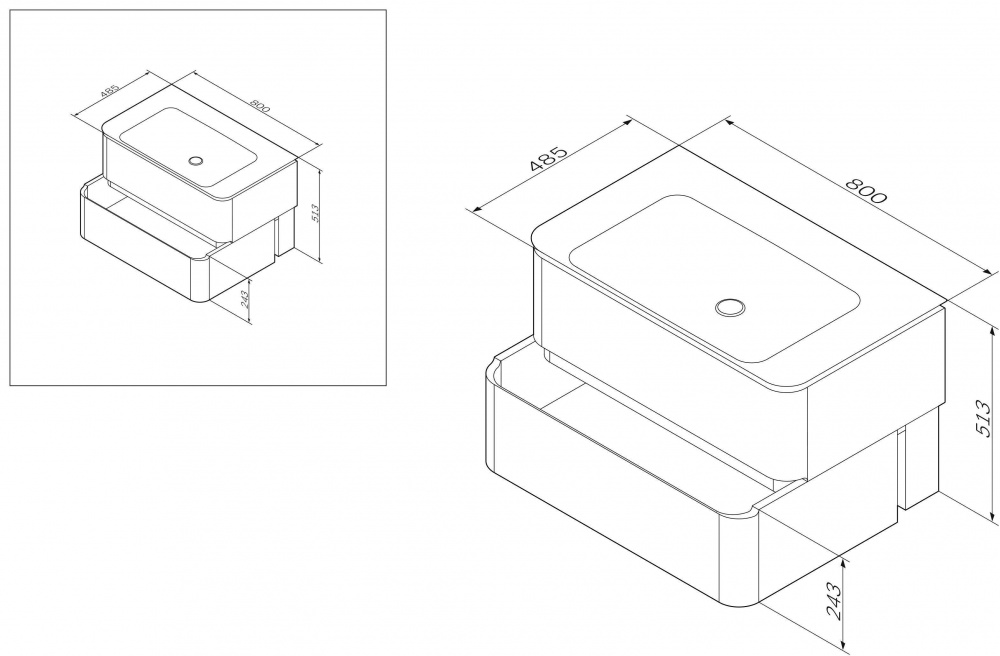 485
800
513
243
485
800
513
243