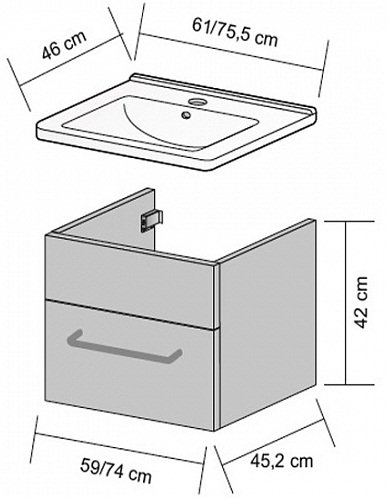 46 cm
61/75,5 cm
42 cm
59/74 cm
45,2 cm