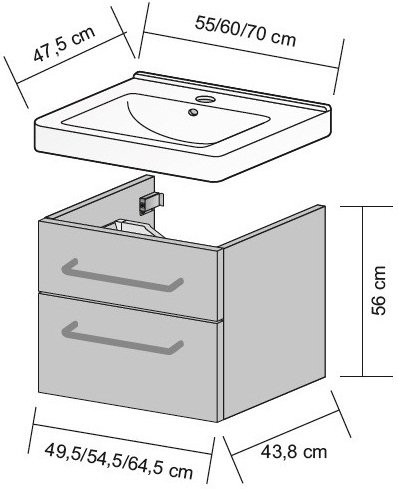 47,5 cm
55/60/70 cm
56 cm
49,5/54,5/64,5 cm
43,8 cm