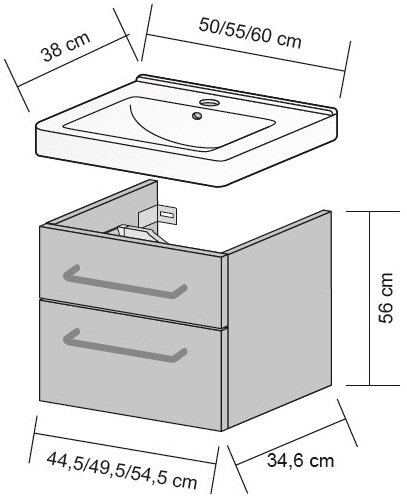 38 cm
50/55/60 cm
56 cm
44,5/49,5/54,5 cm
34,6 cm