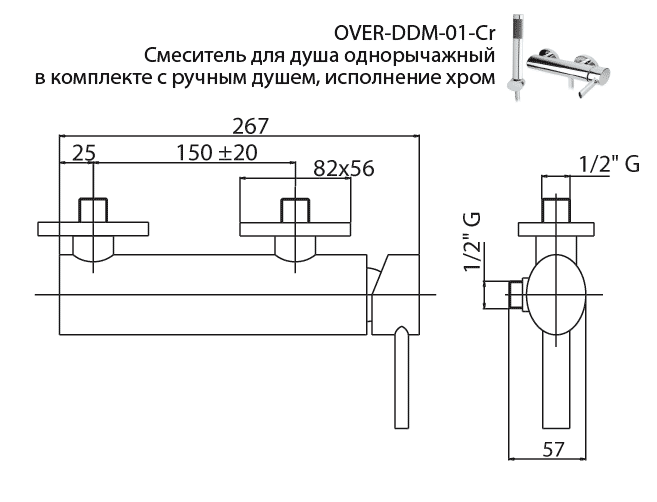 OVER-DDM-01-Cr
Смеситель для душа однорычажный
в комплекте с ручным душем, исполнение хром

267
25
150 ±20
82x56
1/2" G
1/2" G
57