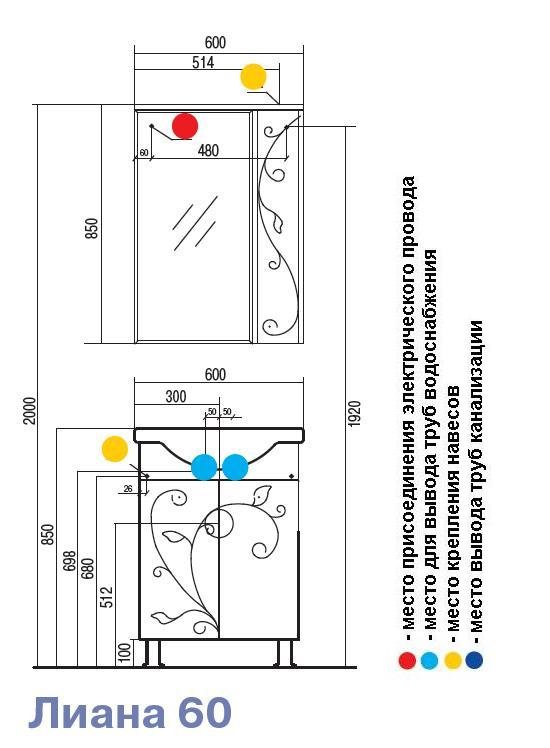 600
514
60
480
850
2000
1920
600
300
50 50
26
850
698
680
512
100

- место присоединения электрического провода
- место для вывода труб водоснабжения
- место крепления навесов
- место вывода труб канализации

Лиана 60