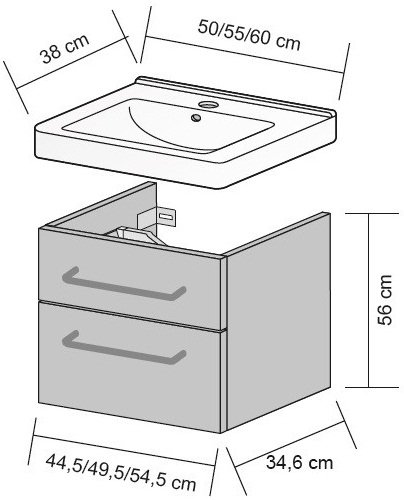 38 cm
50/55/60 cm
56 cm
44,5/49,5/54,5 cm
34,6 cm