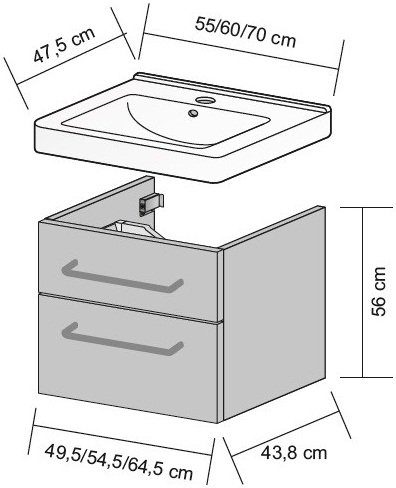 47,5 cm

55/60/70 cm

56 cm

49,5/54,5/64,5 cm

43,8 cm