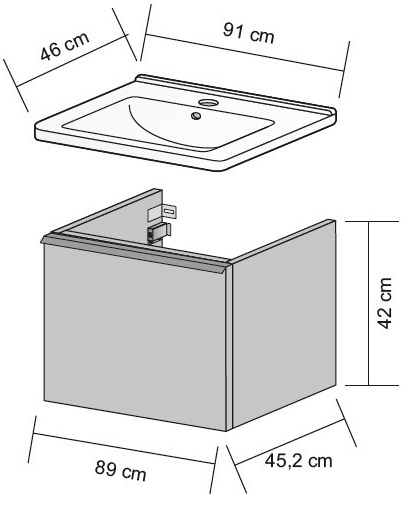 46 cm
91 cm
42 cm
89 cm
45,2 cm