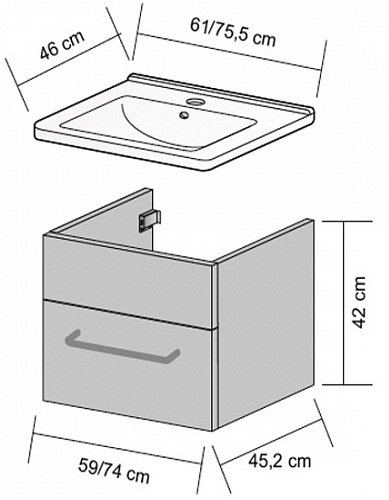 46 cm

61/75,5 cm

42 cm

59/74 cm

45,2 cm